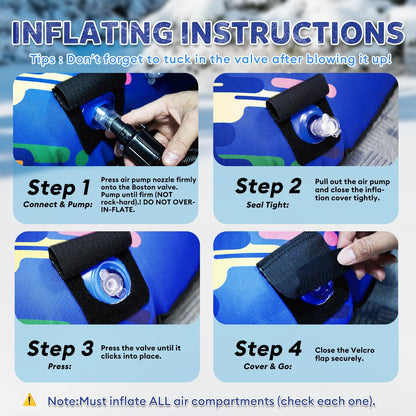 INFLATING INSTRUCTIONS

Tips : Don't forget to tuck in the valve after blowing it up!

Step 1
Connect & Pump:
Press air pump nozzle firmly onto the Boston valve. Pump until firm (NOT rock-hard).! DO NOT OVER-IN-FLATE.

Step 2
Seal Tight:
Pull out the air pump and close the inflation cover tightly.

Step 3
Press:
Press the valve until it clicks into place.

Step 4
Cover & Go:
Close the Velcro flap securely.

Note:Must inflate ALL air compartments (check each one).