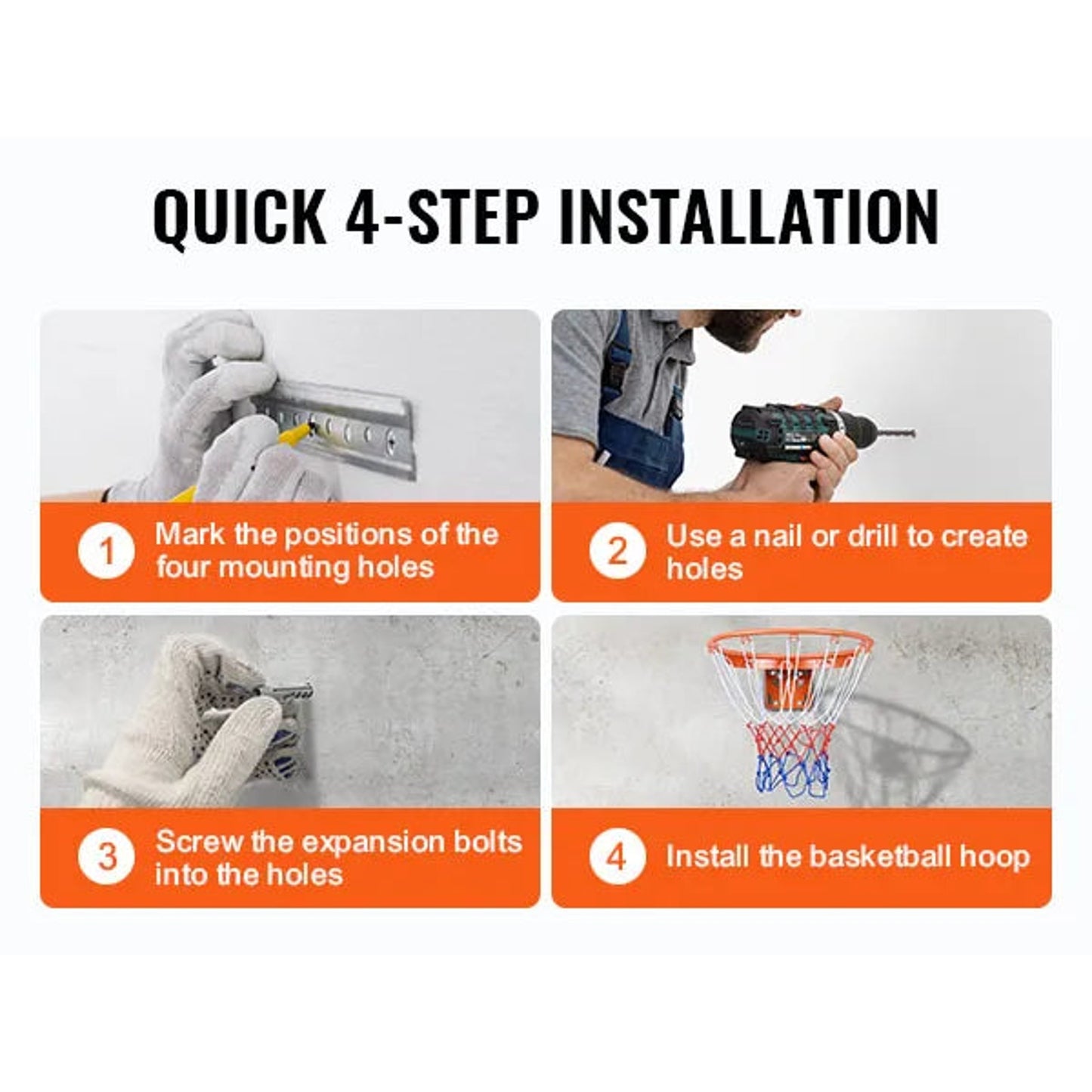 QUICK 4-STEP INSTALLATION

1 Mark the positions of the four mounting holes

2 Use a nail or drill to create holes

3 Screw the expansion bolts into the holes

4 Install the basketball hoop