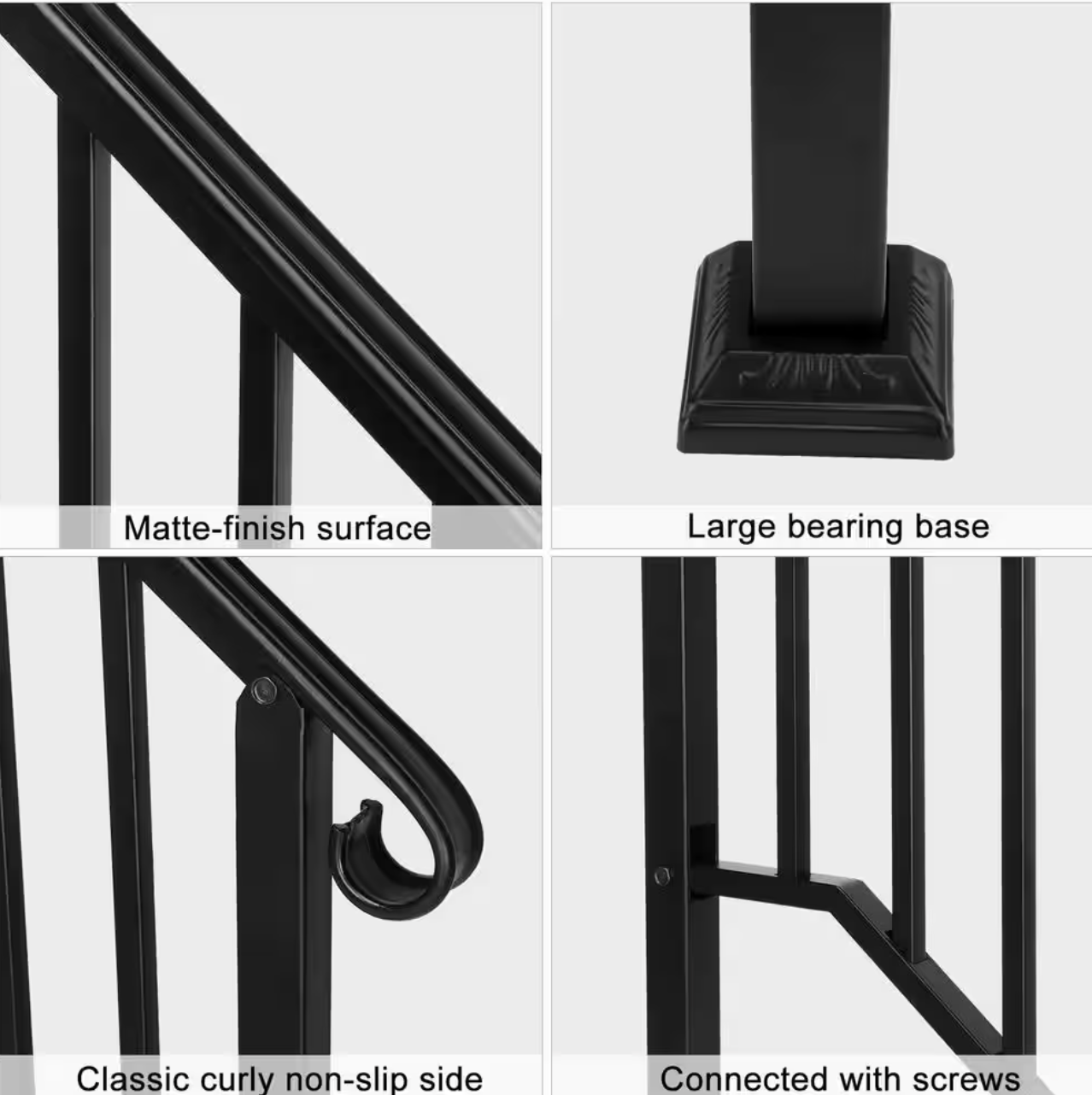 Matte-finish surface

Large bearing base

Classic curly non-slip side

Connected with screws