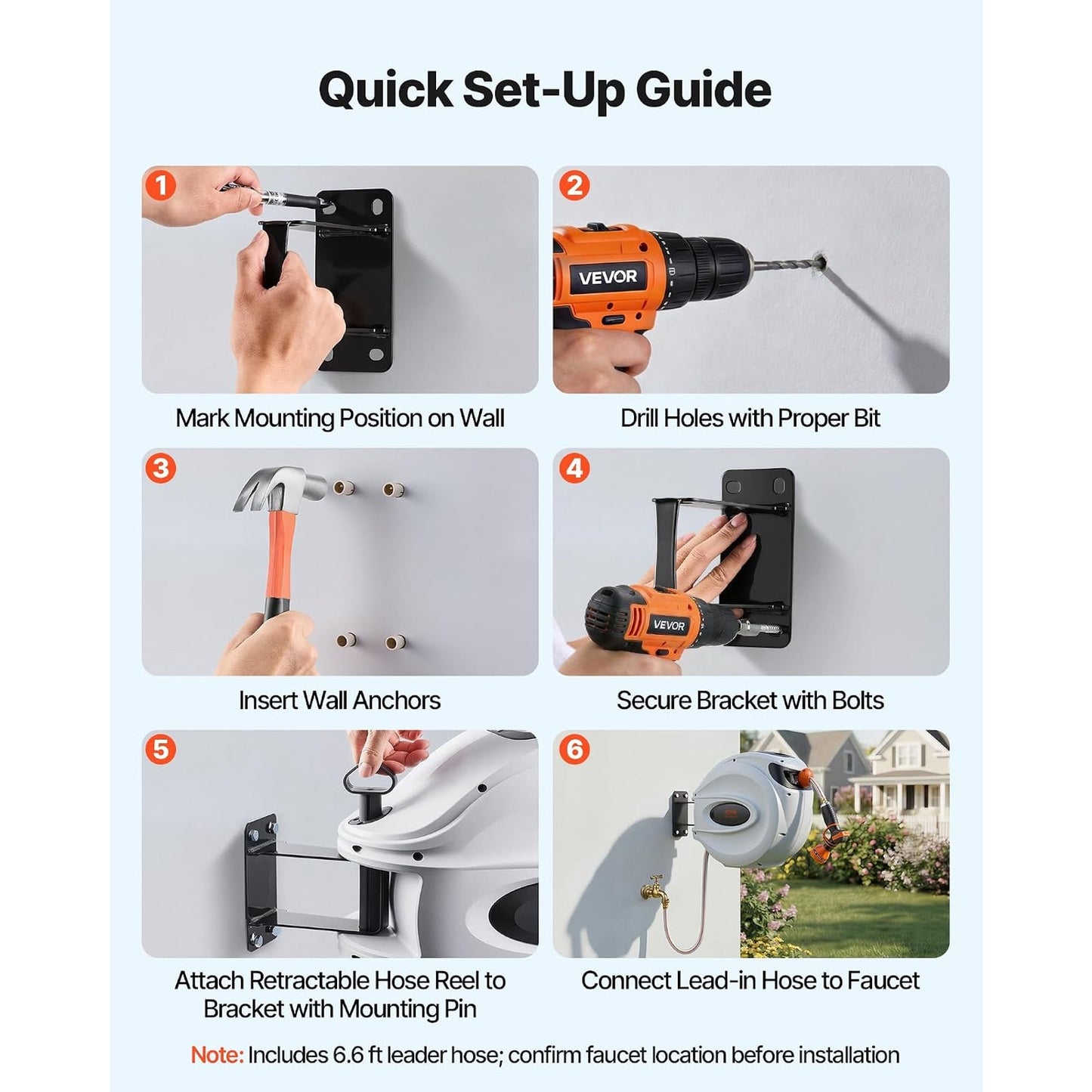 Quick Set-Up Guide

1

Mark Mounting Position on Wall

2

VEVOR

Drill Holes with Proper Bit

3

Insert Wall Anchors

4

VEVOR

Secure Bracket with Bolts

5

Attach Retractable Hose Reel to Bracket with Mounting Pin

6

Connect Lead-in Hose to Faucet

Note: Includes 6.6 ft leader hose; confirm faucet location before installation