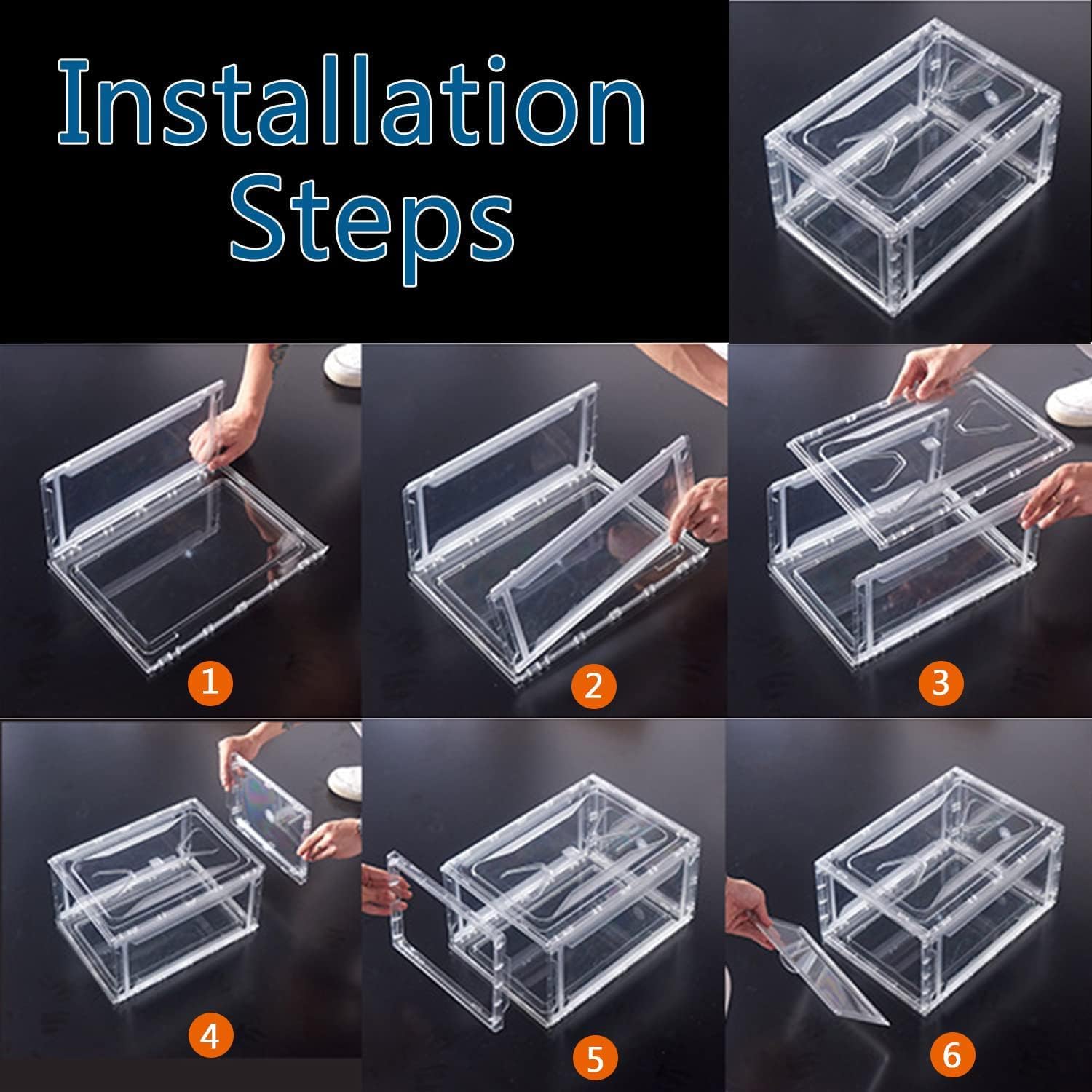 Installation Steps

1

2

3

4

5

6