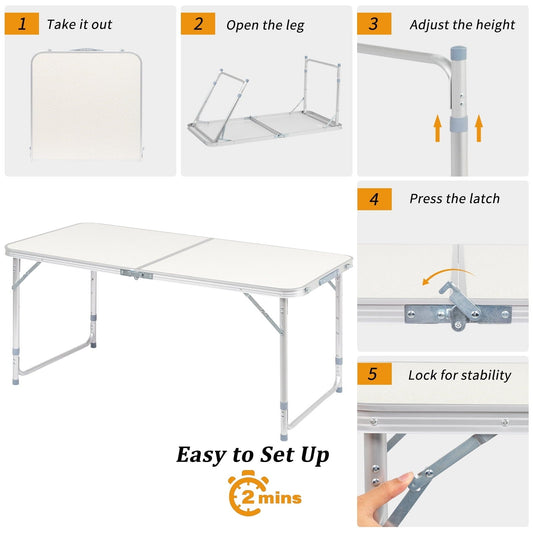 1 Take it out

2 Open the leg

3 Adjust the height

4 Press the latch

5 Lock for stability

Easy to Set Up

2 mins