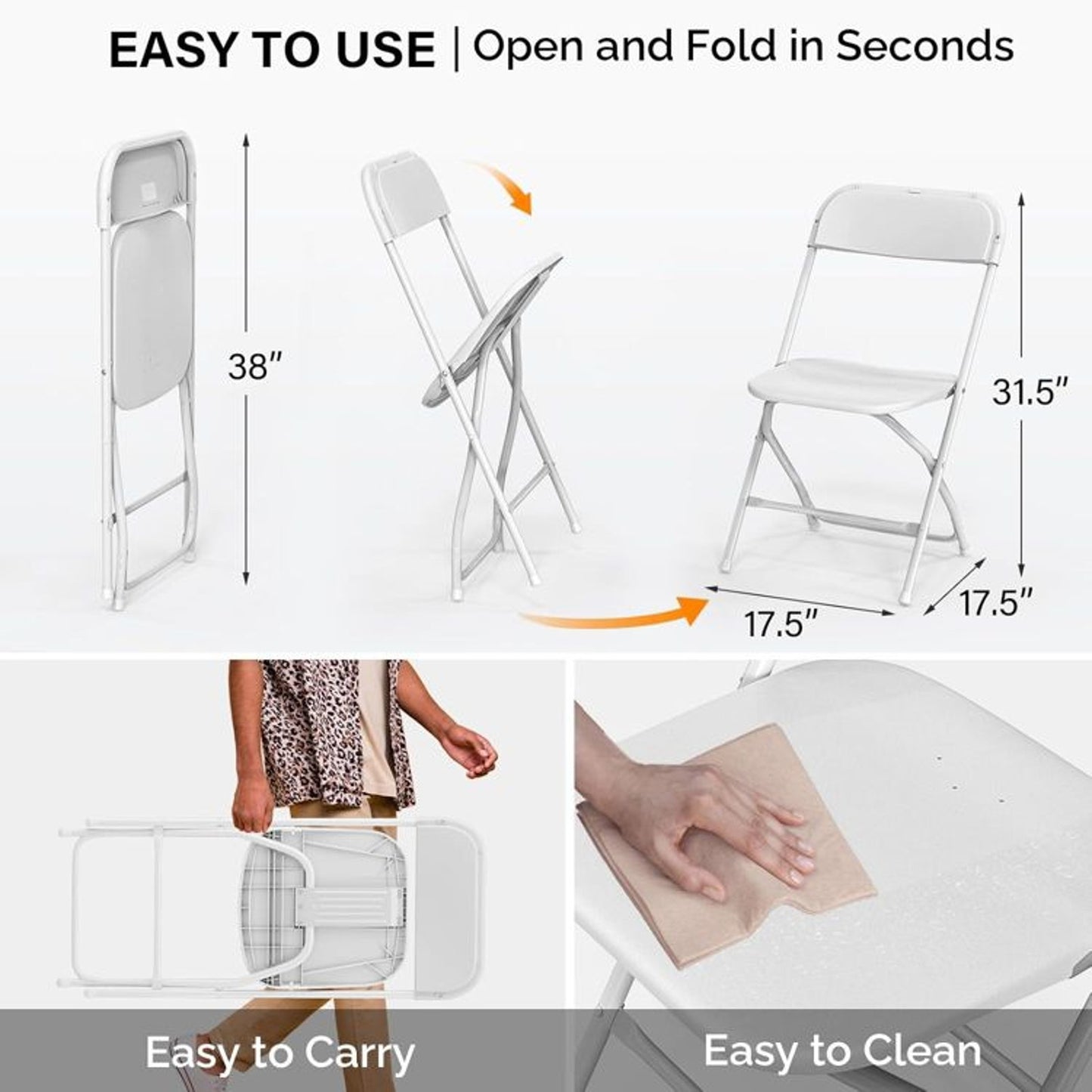 EASY TO USE | Open and Fold in Seconds

38″

31.5″

17.5″

17.5″

Easy to Carry

Easy to Clean