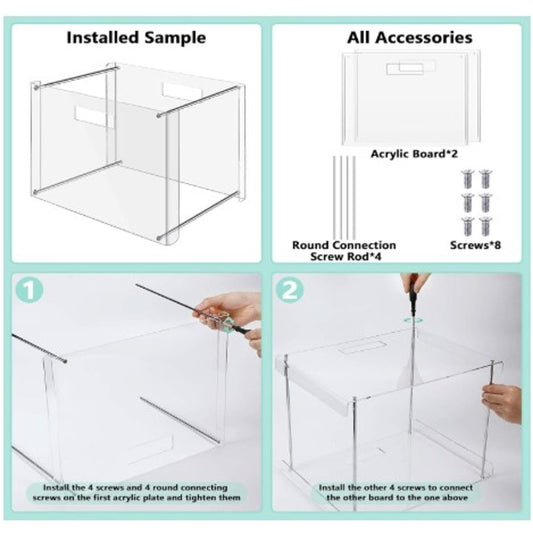 Installed Sample

All Accessories

Acrylic Board*2

Round Connection Screw Rod*4

Screws*8

1

Install the 4 screws and 4 round connecting screws on the first acrylic plate and tighten them

2

Install the other 4 screws to connect the other board to the one above