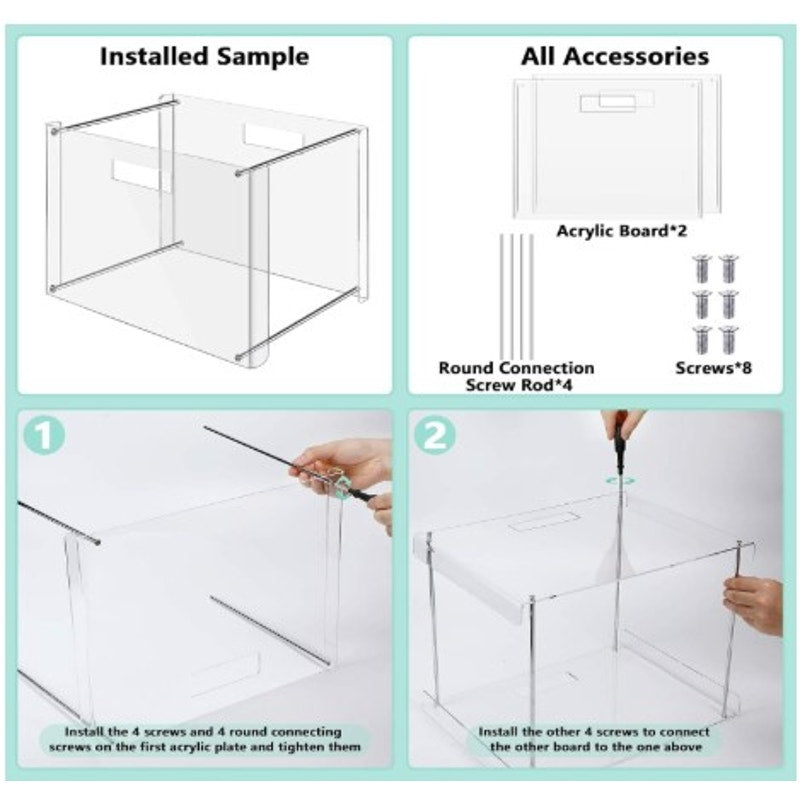 Installed Sample

All Accessories

Acrylic Board*2

Round Connection Screw Rod*4

Screws*8

1

Install the 4 screws and 4 round connecting screws on the first acrylic plate and tighten them

2

Install the other 4 screws to connect the other board to the one above