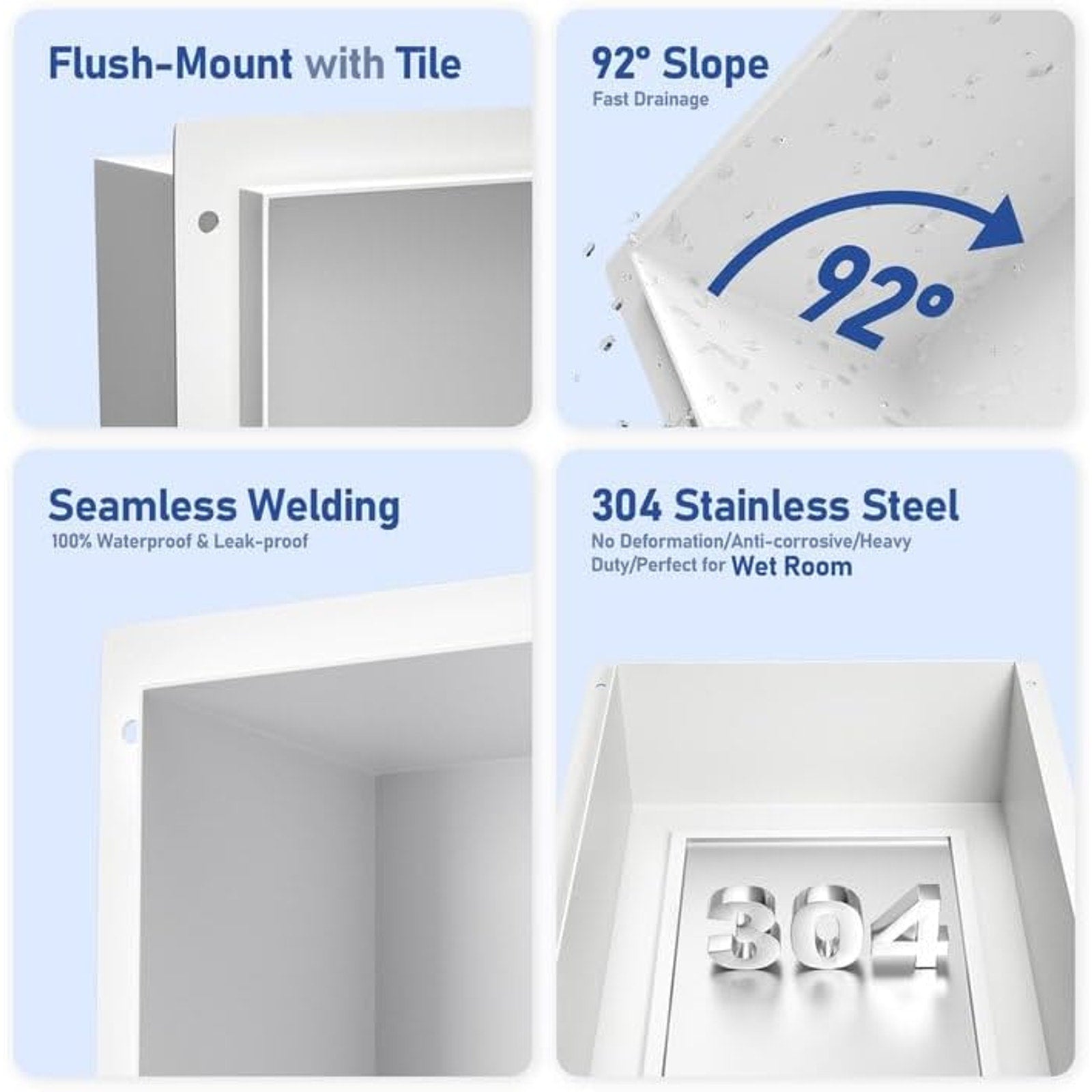 Flush-Mount with Tile

92° Slope
Fast Drainage

92°

Seamless Welding
100% Waterproof & Leak-proof

304 Stainless Steel
No Deformation/Anti-corrosive/Heavy Duty/Perfect for Wet Room

304