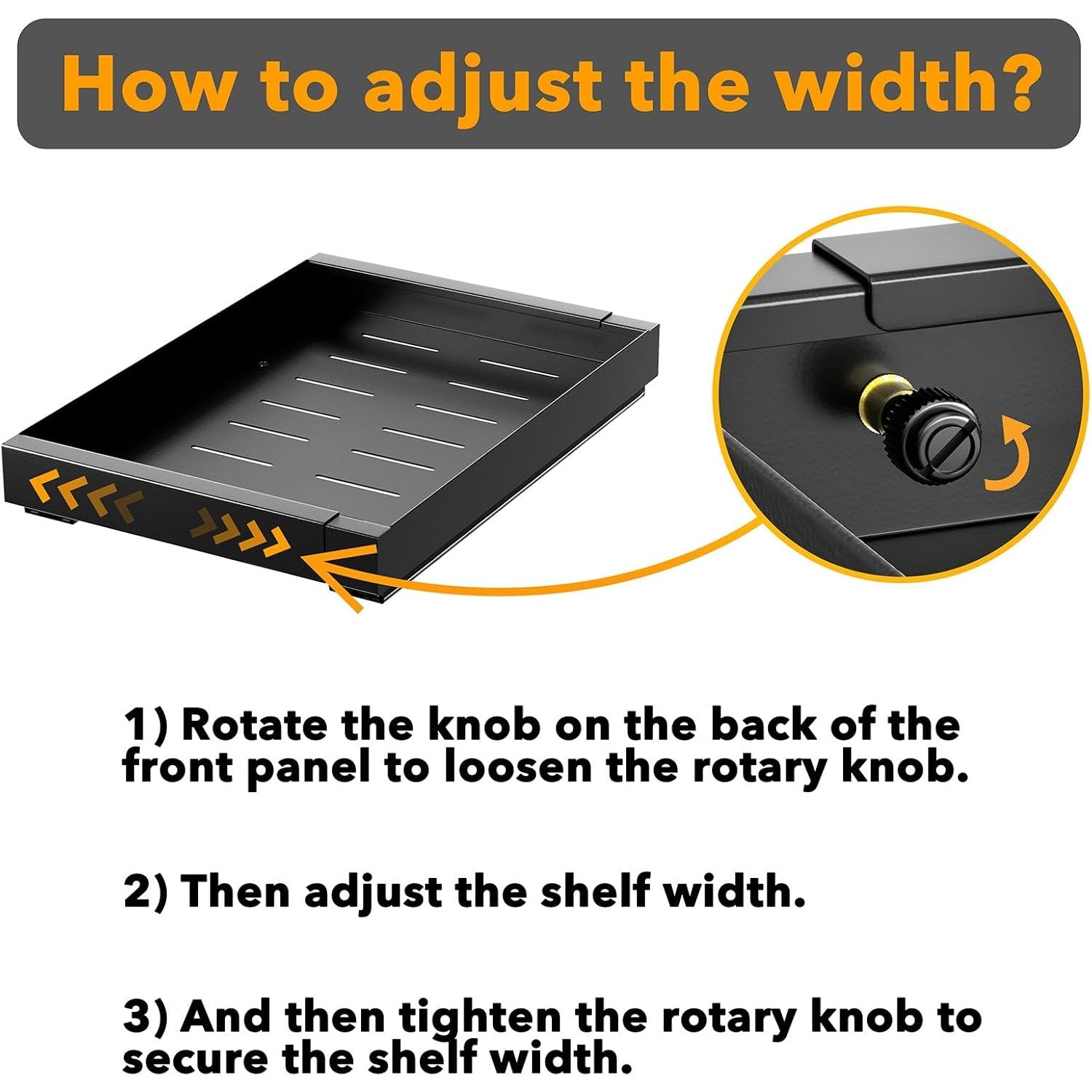 How to adjust the width?

1) Rotate the knob on the back of the front panel to loosen the rotary knob.

2) Then adjust the shelf width.

3) And then tighten the rotary knob to secure the shelf width.