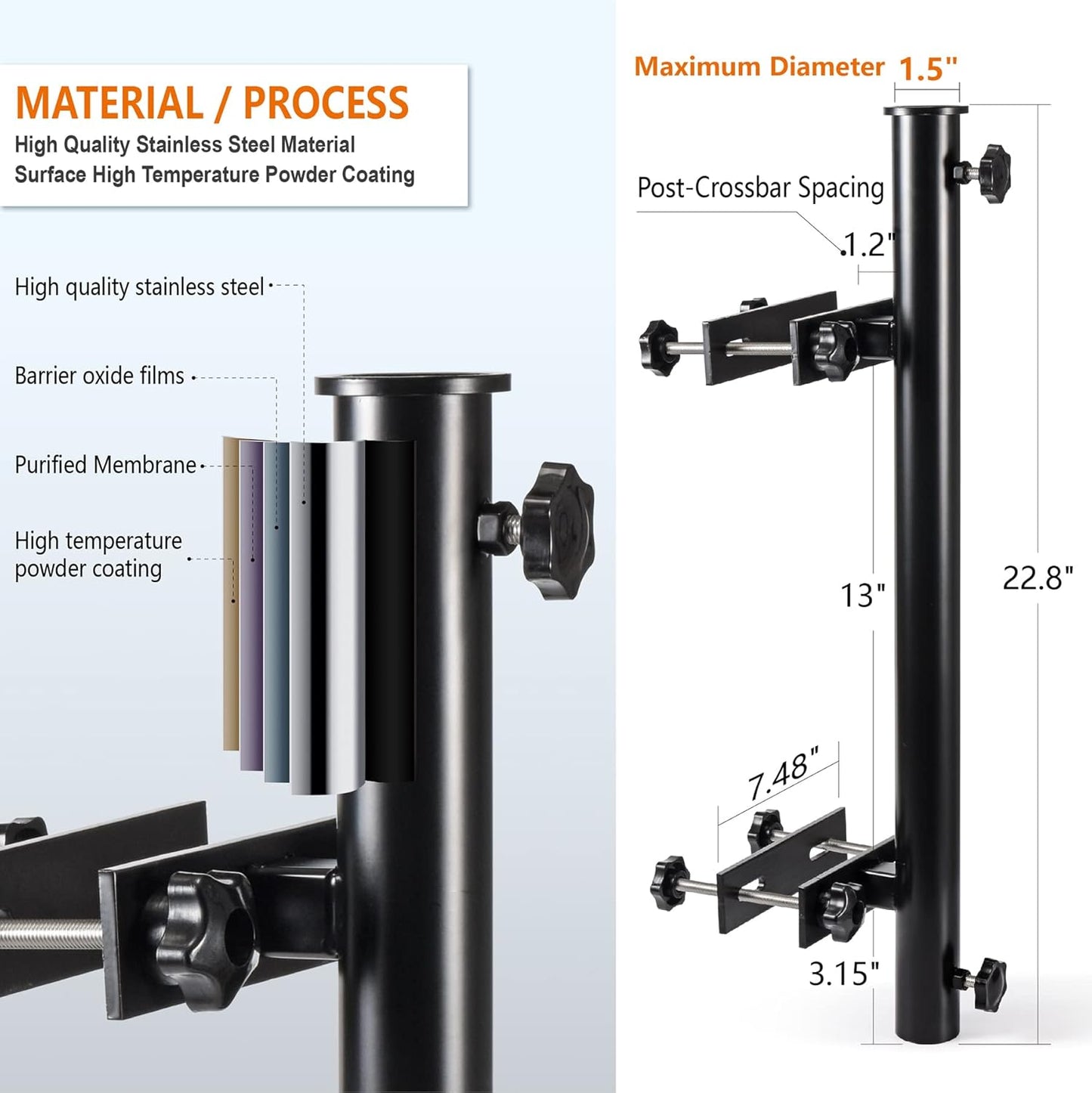 MATERIAL / PROCESS
High Quality Stainless Steel Material
Surface High Temperature Powder Coating

High quality stainless steel

Barrier oxide films

Purified Membrane

High temperature powder coating

Maximum Diameter 1.5"

Post-Crossbar Spacing

1.2"

13"

22.8"

7.48"

3.15"